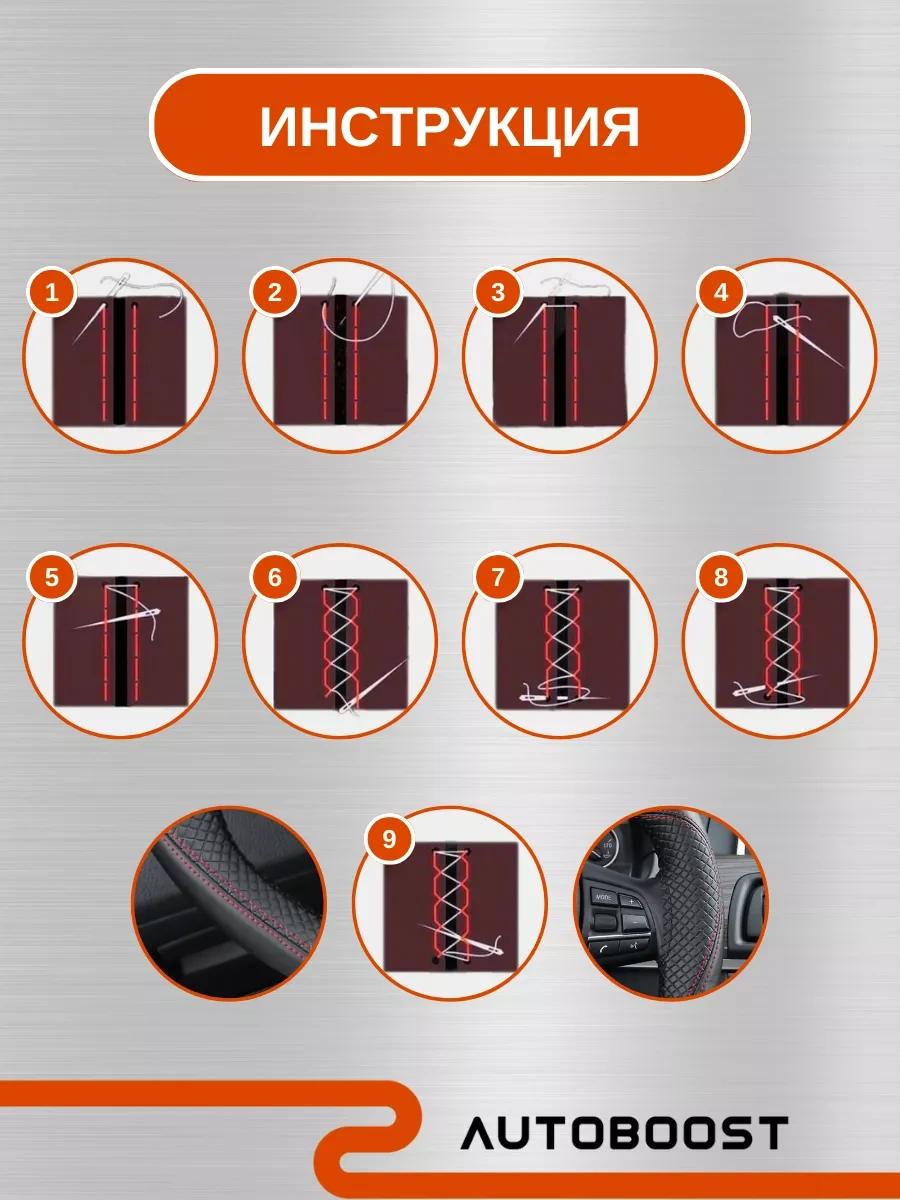 ИНСТРУКЦИЯ

1

2

3

4

5

6

7

8

9

MODE

AUTOBOOST