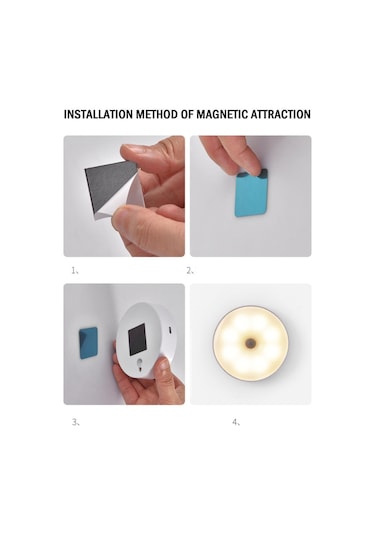 INSTALLATION METHOD OF MAGNETIC ATTRACTION

1、

2、

3、

4、