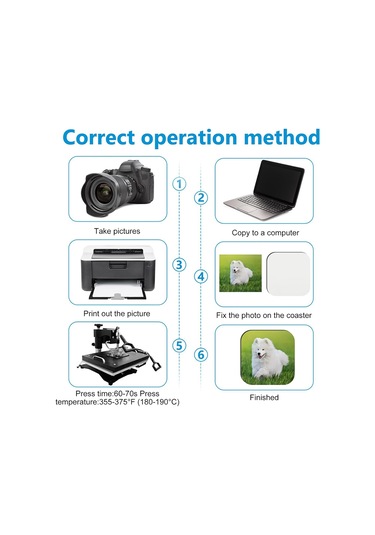 Correct operation method

1

Take pictures

2

Copy to a computer

3

Print out the picture

4

Fix the photo on the coaster

5

Press time:60-70s Press temperature:355-375°F (180-190°C)

6

Finished