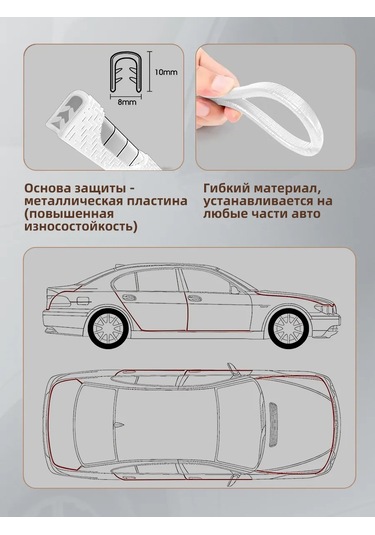 10mm

8mm

Основа защиты - металлическая пластина (повышенная износостойкость)

Гибкий материал, устанавливается на любые части авто