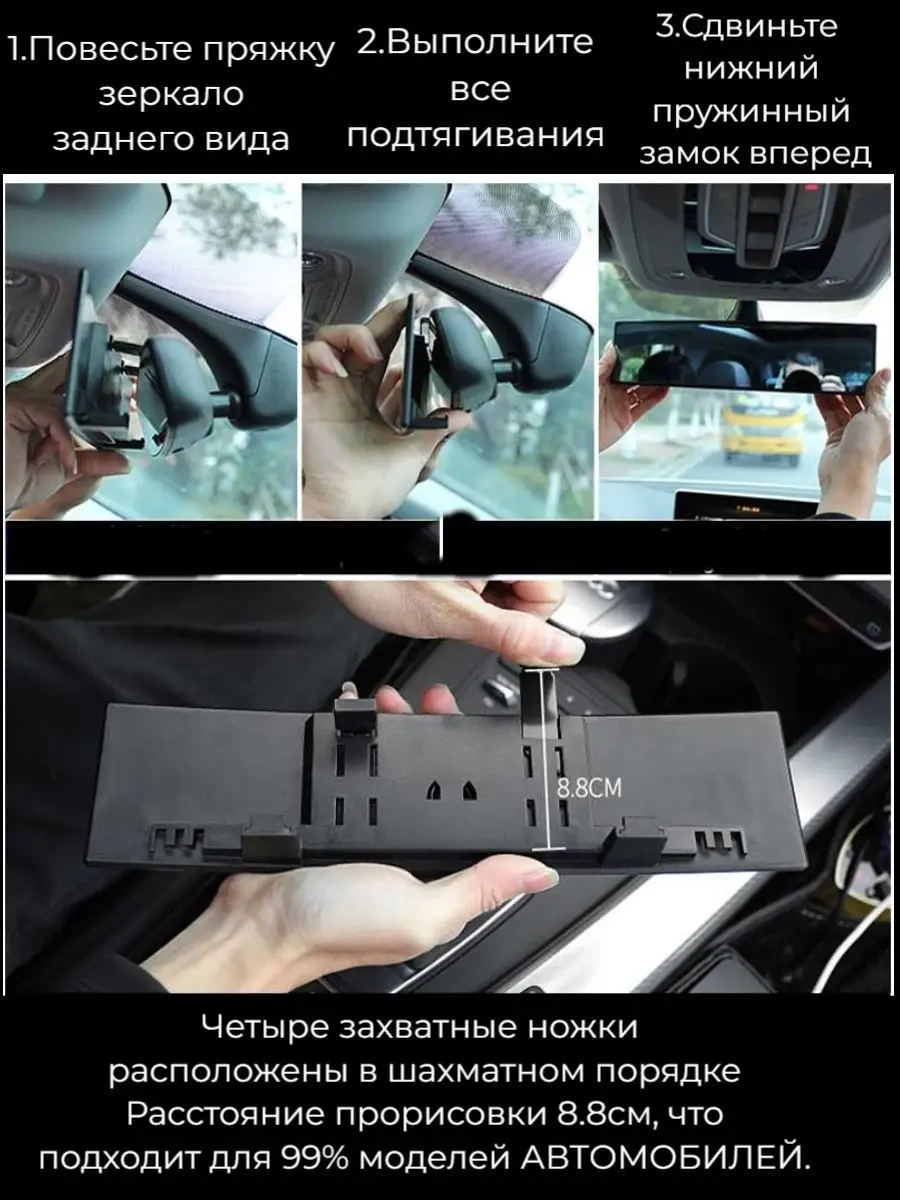 1.Повесьте пряжку зеркало заднего вида

2.Выполните все подтягивания

3.Сдвиньте нижний пружинный замок вперед

8.8CM

Четыре захватные ножки расположены в шахматном порядке Расстояние прорисовки 8.8см, что подходит для 99% моделей АВТОМОБИЛЕЙ.