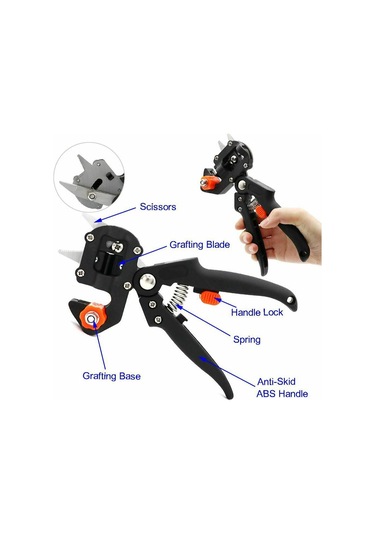 Scissors
Grafting Blade
Handle Lock
Spring
Grafting Base
Anti-Skid ABS Handle