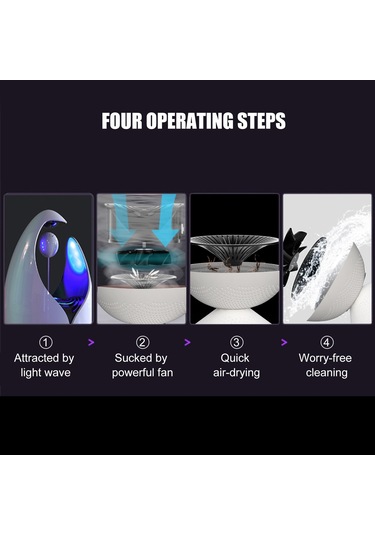 FOUR OPERATING STEPS

① Attracted by light wave

>

② Sucked by powerful fan

>

③ Quick air-drying

>

④ Worry-free cleaning