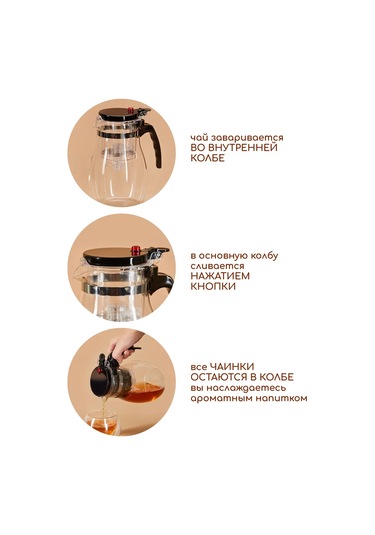 чай заваривается
ВО ВНУТРЕННЕЙ
КОЛБЕ

в основную колбу
сливается
НАЖАТИЕМ
КНОПКИ

все ЧАИНКИ
ОСТАЮТСЯ В КОЛБЕ
вы наслаждаетесь
ароматным напитком