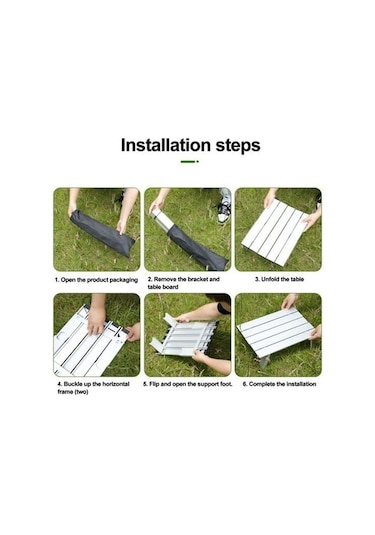 Installation steps

1. Open the product packaging

2. Remove the bracket and table board

3. Unfold the table

4. Buckle up the horizontal frame (two)

5. Flip and open the support foot.

6. Complete the installation