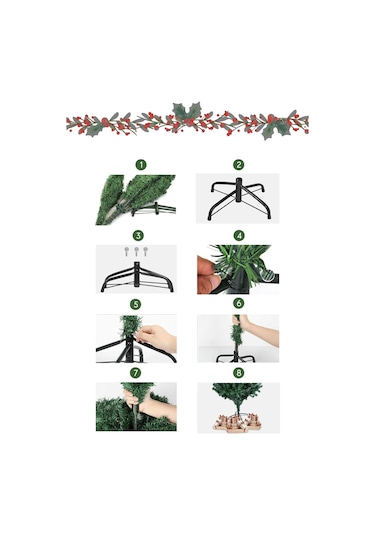 1
2
3
4
5
6
7
8