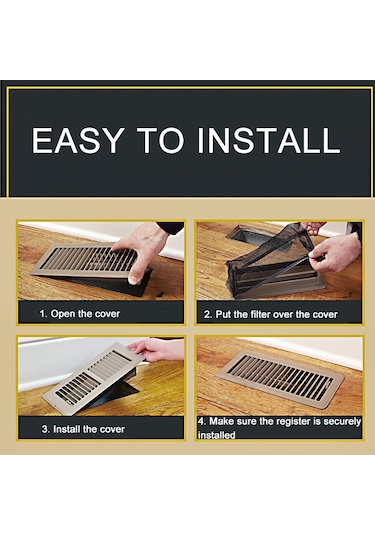 EASY TO INSTALL

1. Open the cover

2. Put the filter over the cover

3. Install the cover

4. Make sure the register is securely installed