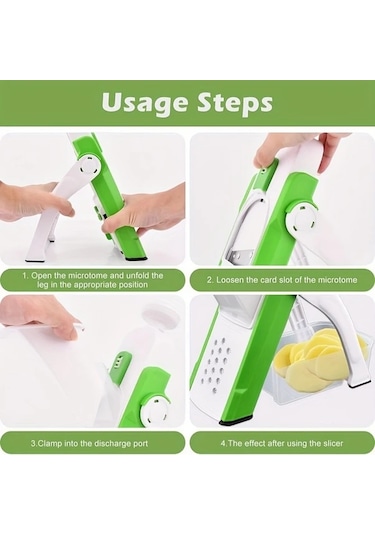 Usage Steps

1. Open the microtome and unfold the leg in the appropriate position

2. Loosen the card slot of the microtome

3.Clamp into the discharge port

4.The effect after using the slicer