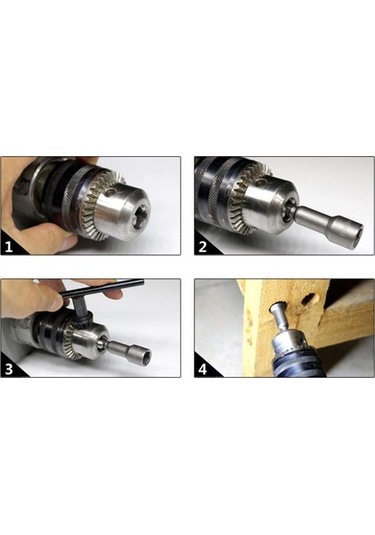 1

2

3

4