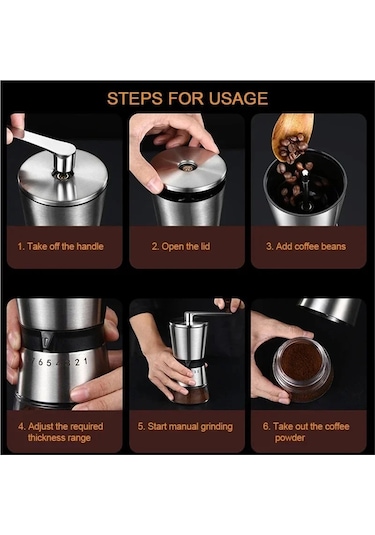 STEPS FOR USAGE

1. Take off the handle

2. Open the lid

3. Add coffee beans

7 6 5 4 3 2 1

4. Adjust the required thickness range

5. Start manual grinding

6. Take out the coffee powder