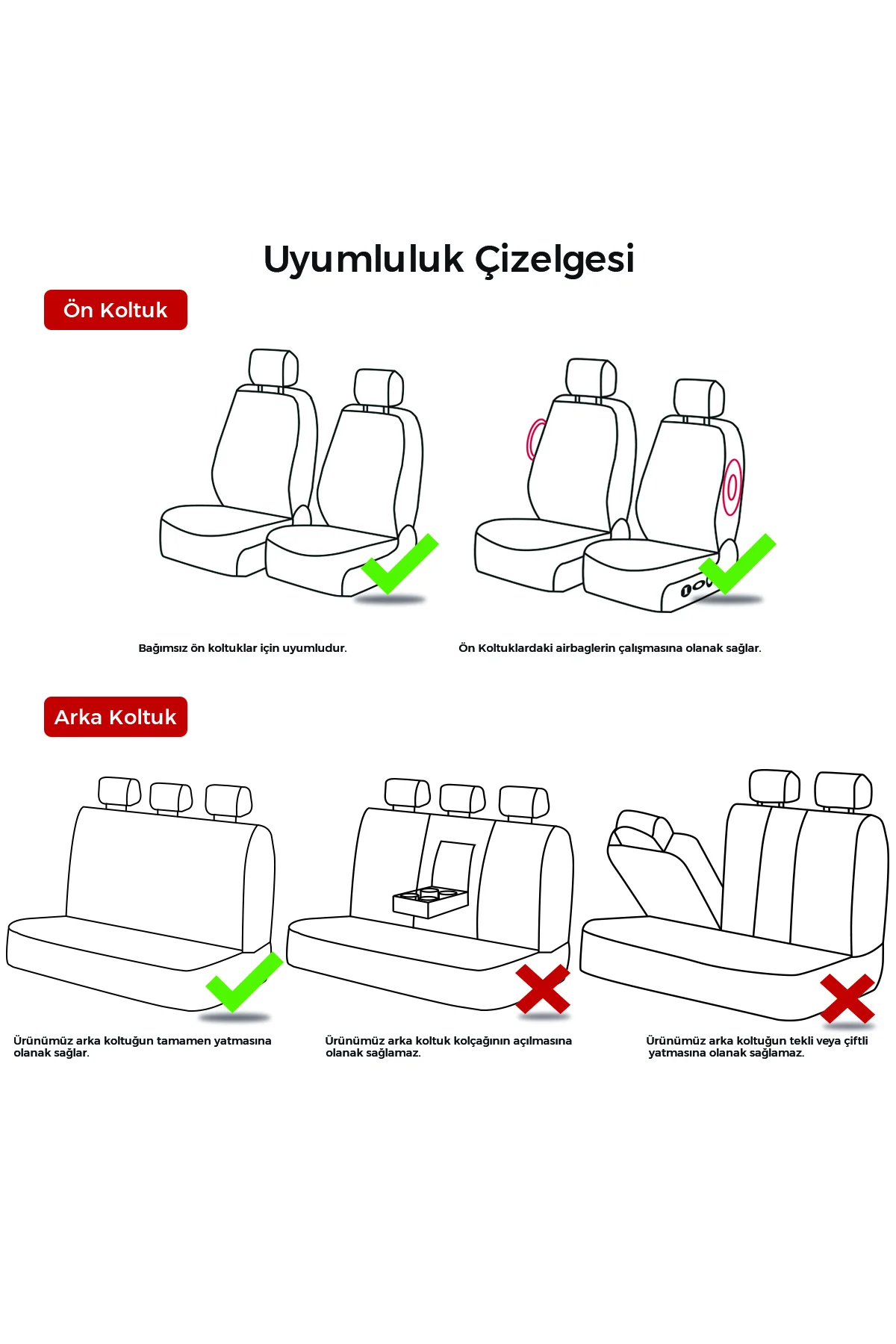 Uyumluluk Çizelgesi

Ön Koltuk

Bağımsız ön koltuklar için uyumludur.

Ön Koltuklardaki airbaglerin çalışmasına olanak sağlar.

Arka Koltuk

Ürünümüz arka koltuğun tamamen yatmasına olanak sağlar.

Ürünümüz arka koltuk kolçağının açılmasına olanak sağlamaz.

Ürünümüz arka koltuğun tekli veya çiftli yatmasına olanak sağlamaz.