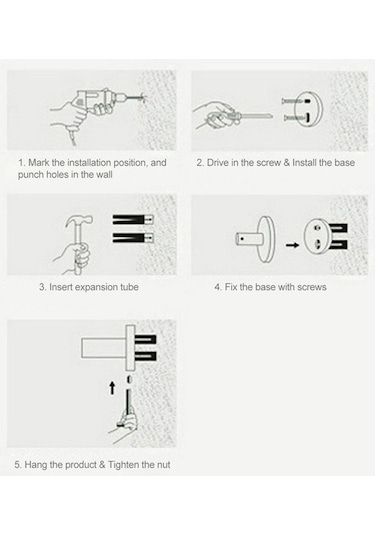 1. Mark the installation position, and punch holes in the wall

2. Drive in the screw & Install the base

3. Insert expansion tube

4. Fix the base with screws

5. Hang the product & Tighten the nut