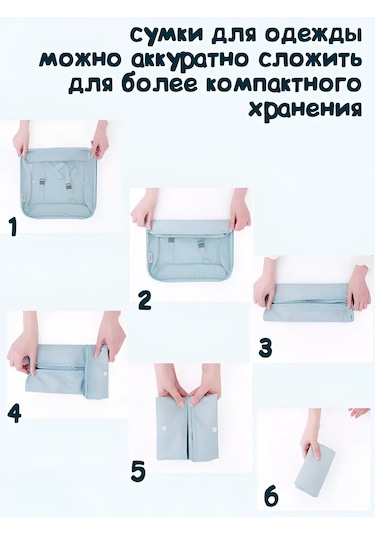 сумки для одежды можно аккуратно сложить для более компактного хранения

1

2

3

4

5

6