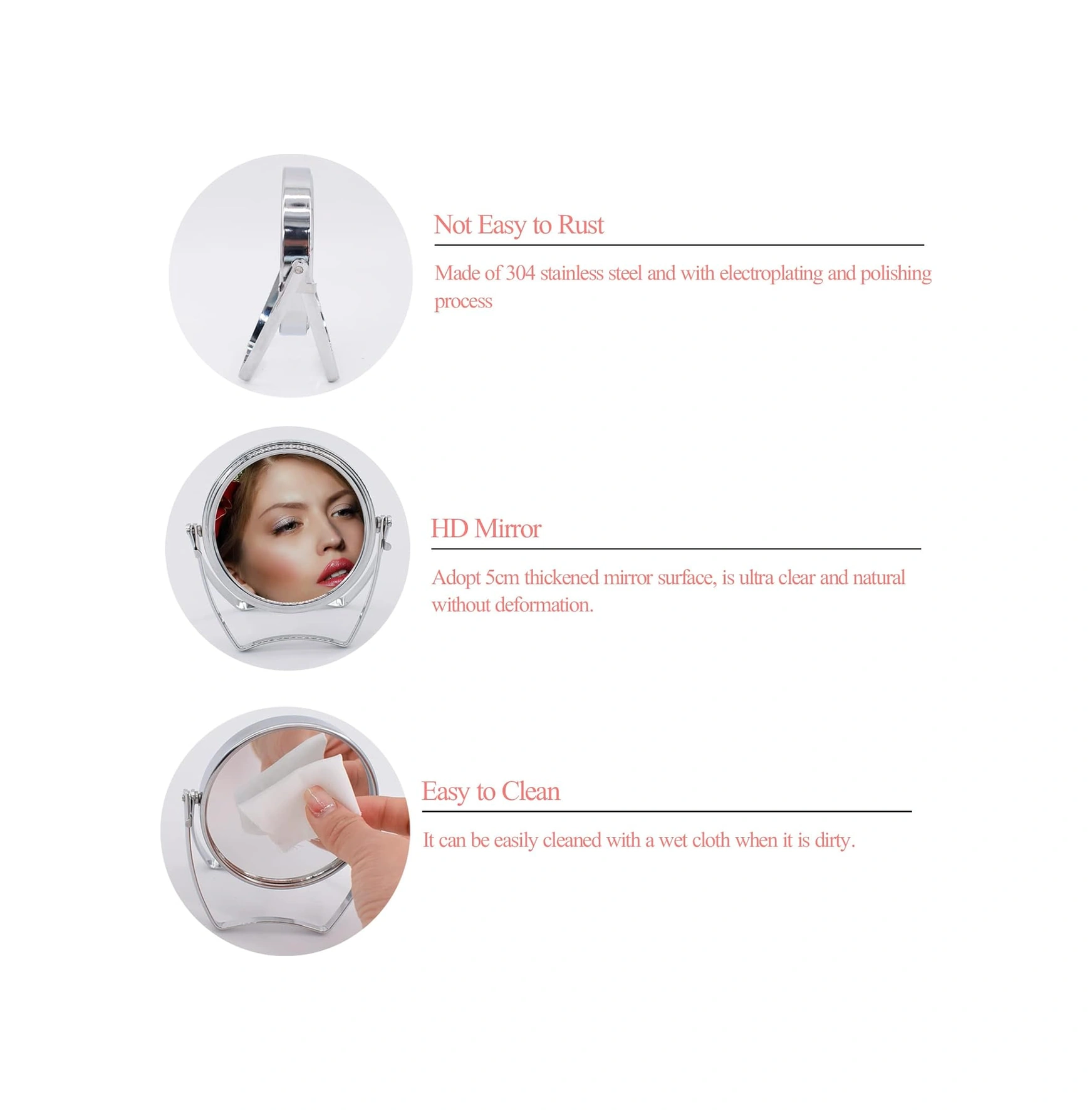 Not Easy to Rust

Made of 304 stainless steel and with electroplating and polishing process

HD Mirror

Adopt 5cm thickened mirror surface, is ultra clear and natural without deformation.

Easy to Clean

It can be easily cleaned with a wet cloth when it is dirty.