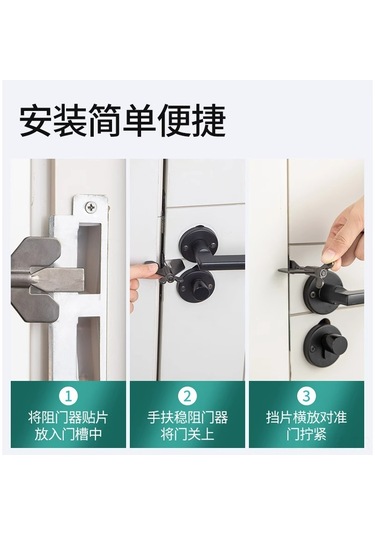 安装简单便捷

1
将阻门器贴片放入门槽中

2
手扶稳阻门器将门关上

3
挡片横放对准门拧紧