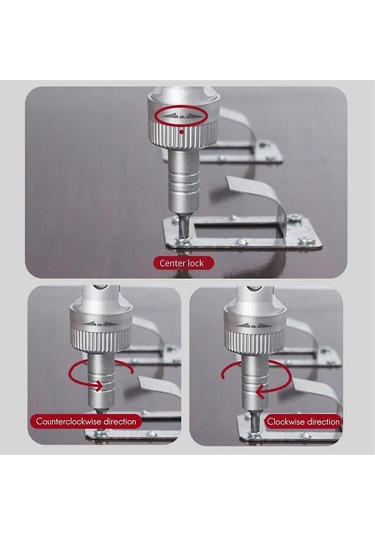 Center lock

Counterclockwise direction

Clockwise direction