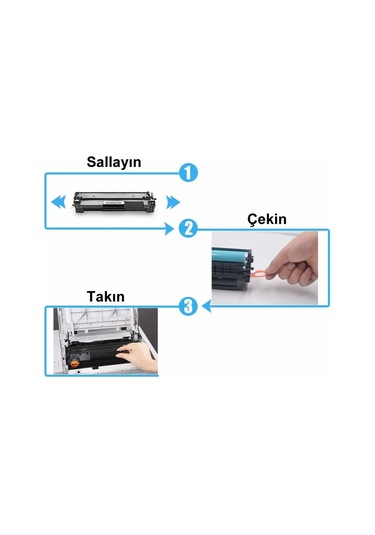 Sallayın
1
2
Çekin
Takın
3