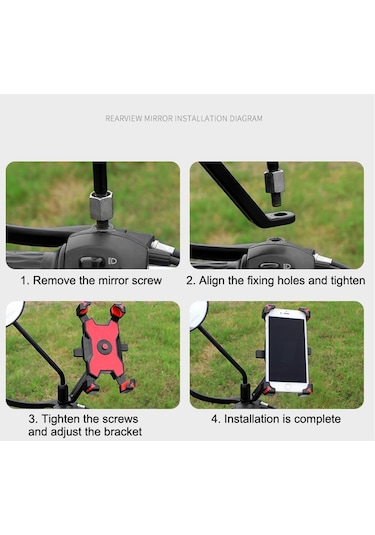 REARVIEW MIRROR INSTALLATION DIAGRAM

1. Remove the mirror screw

2. Align the fixing holes and tighten

3. Tighten the screws and adjust the bracket

4. Installation is complete