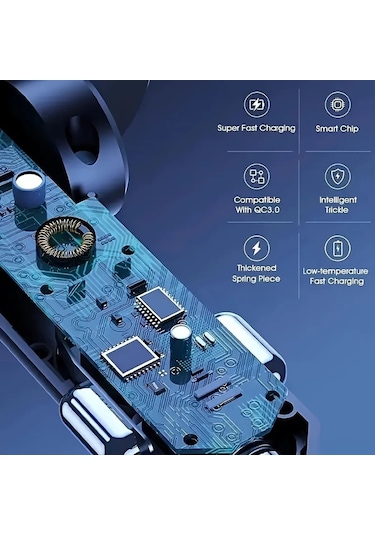 Super Fast Charging

Smart Chip

Compatible With QC3.0

Intelligent Trickle

Thickened Spring Piece

Low-temperature Fast Charging