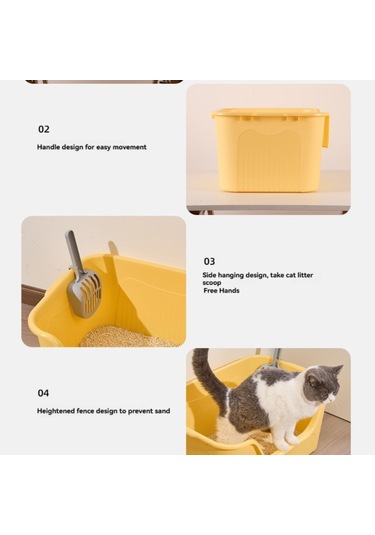 02

Handle design for easy movement

03

Side hanging design, take cat litter scoop
Free Hands

04

Heightened fence design to prevent sand