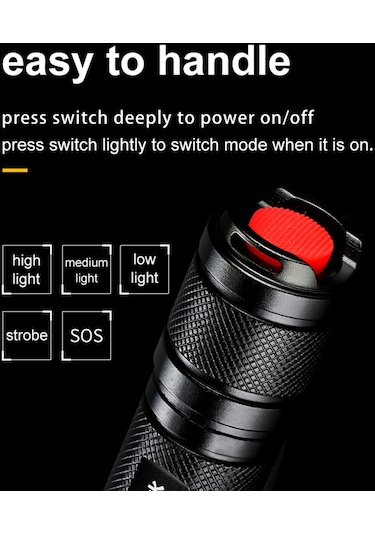 easy to handle

press switch deeply to power on/off
press switch lightly to switch mode when it is on.

high light

medium light

low light

strobe

SOS