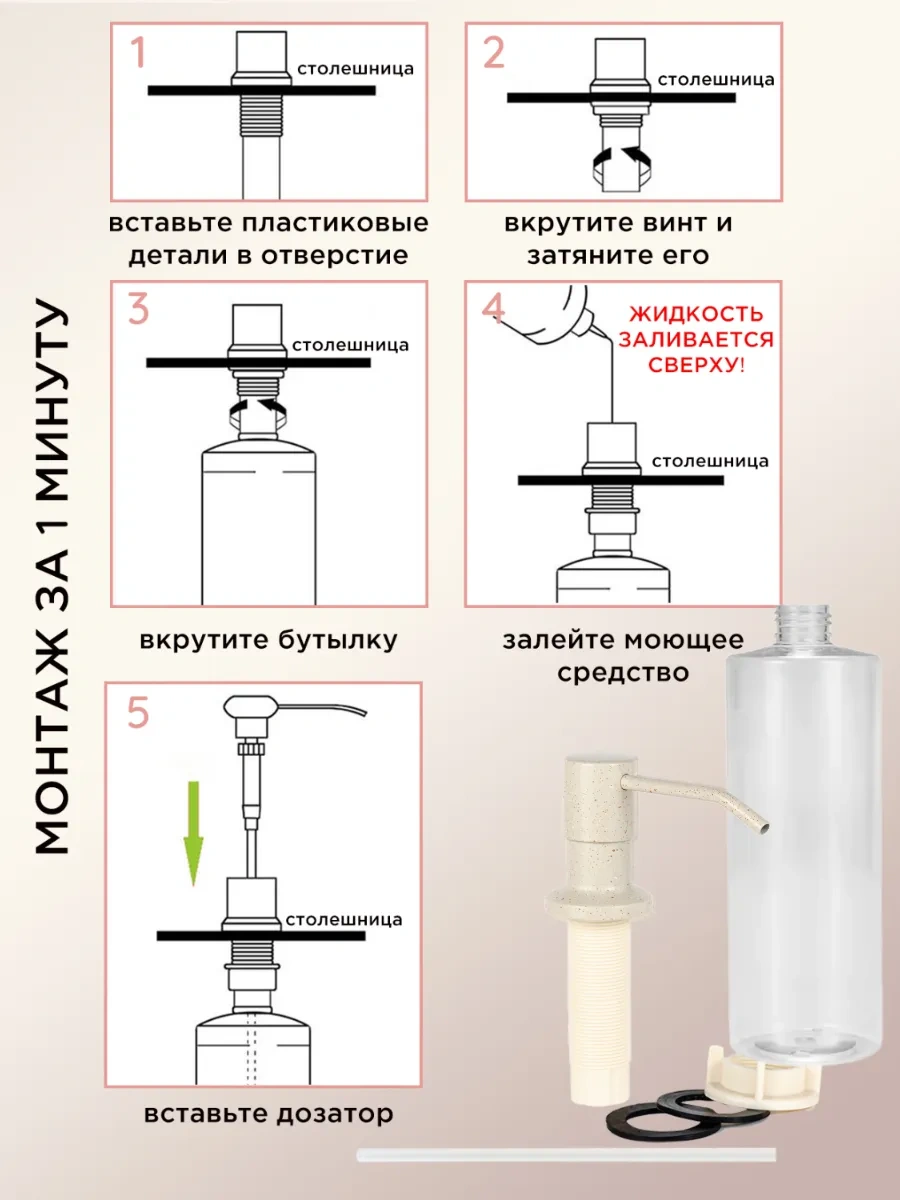 МОНТАЖ ЗА 1 МИНУТУ

1
столешница
вставьте пластиковые детали в отверстие

2
столешница
вкрутите винт и затяните его

3
столешница
вкрутите бутылку

4
ЖИДКОСТЬ ЗАЛИВАЕТСЯ СВЕРХУ!
столешница
залейте моющее средство

5
столешница
вставьте дозатор