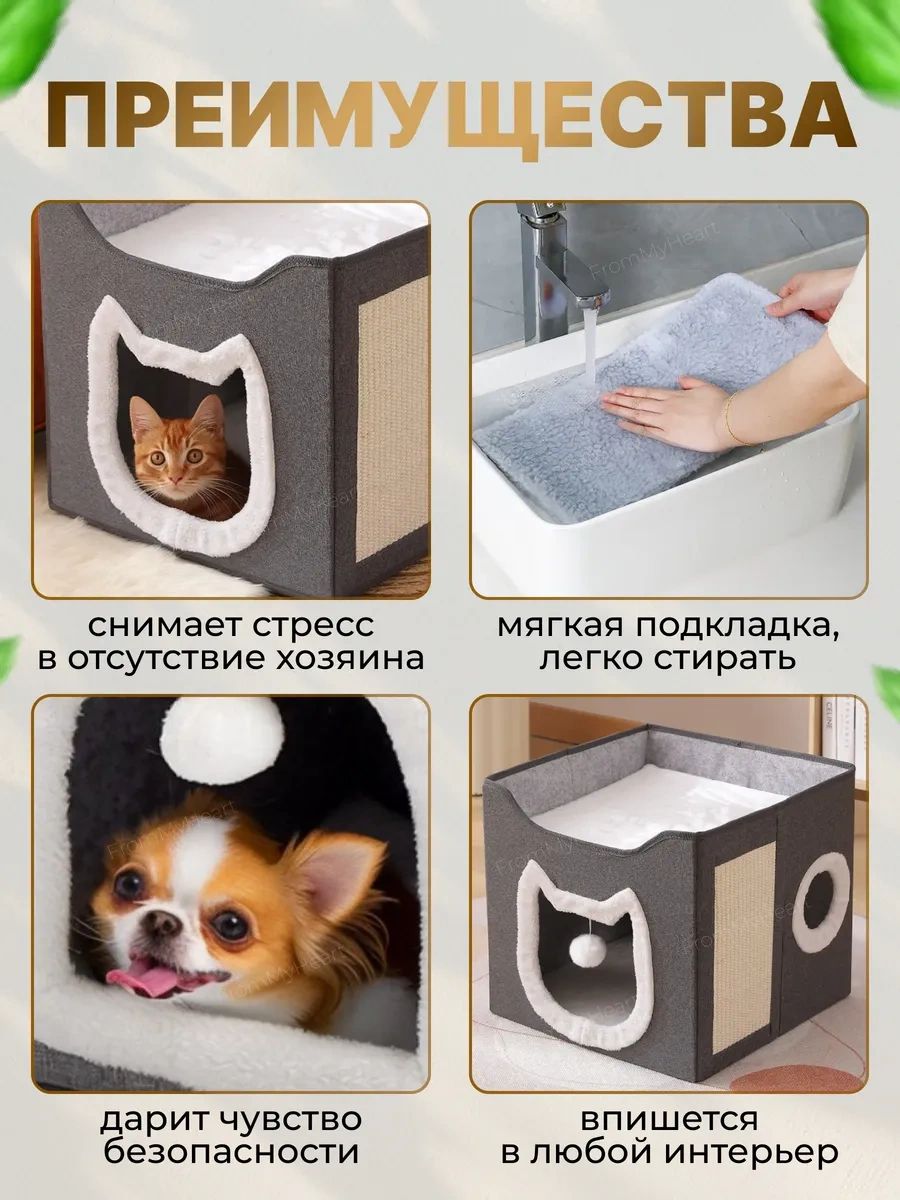 ПРЕИМУЩЕСТВА

FromMyHeart

снимает стресс в отсутствие хозяина

мягкая подкладка, легко стирать

FromMyHeart

FromMyHeart

дарит чувство безопасности

впишется в любой интерьер