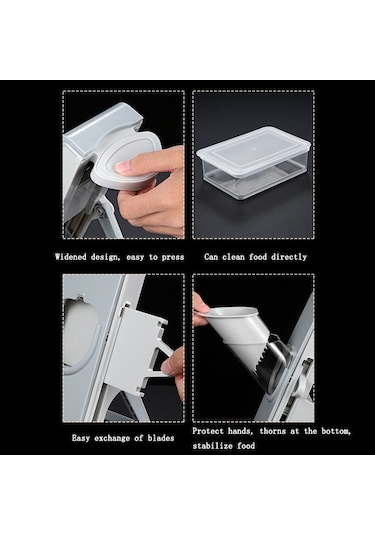 Widened design, easy to press

Can clean food directly

Easy exchange of blades

Protect hands, thorns at the bottom, stabilize food