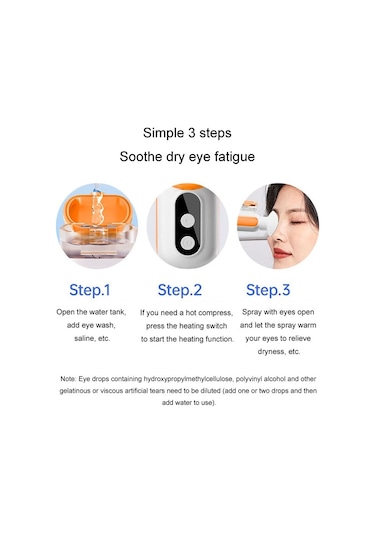 Simple 3 steps

Soothe dry eye fatigue

Step.1

Open the water tank, add eye wash, saline, etc.

Step.2

If you need a hot compress, press the heating switch to start the heating function.

Step.3

Spray with eyes open and let the spray warm your eyes to relieve dryness, etc.

Note: Eye drops containing hydroxypropylmethylcellulose, polyvinyl alcohol and other gelatinous or viscous artificial tears need to be diluted (add one or two drops and then add water to use).