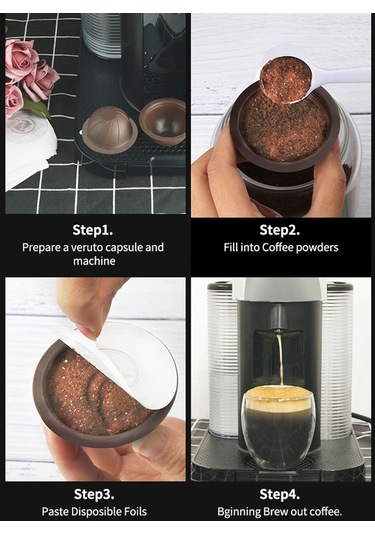 Step1.
Prepare a veruto capsule and machine

Step2.
Fill into Coffee powders

Step3.
Paste Disposible Foils

Step4.
Bginning Brew out coffee.