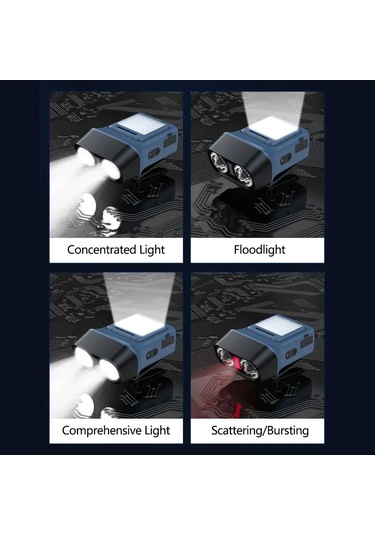 Concentrated Light

Floodlight

Comprehensive Light

Scattering/Bursting