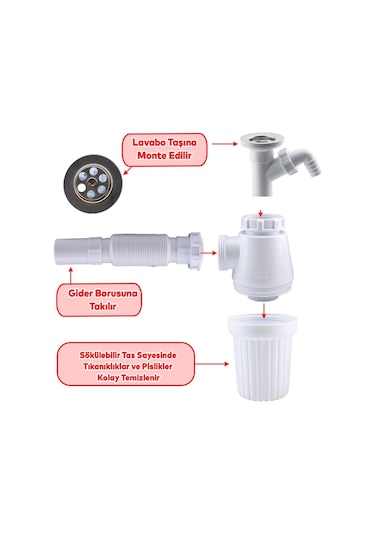 Lavabo Taşına Monte Edilir

Gider Borusuna Takılır

Sökülebilir Tas Sayesinde Tıkanıklıklar ve Pislikler Kolay Temizlenir