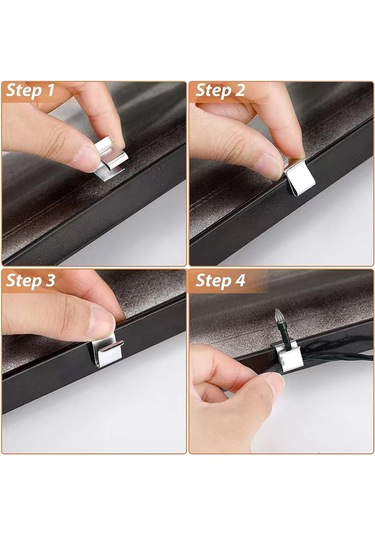 Step 1

Step 2

Step 3

Step 4