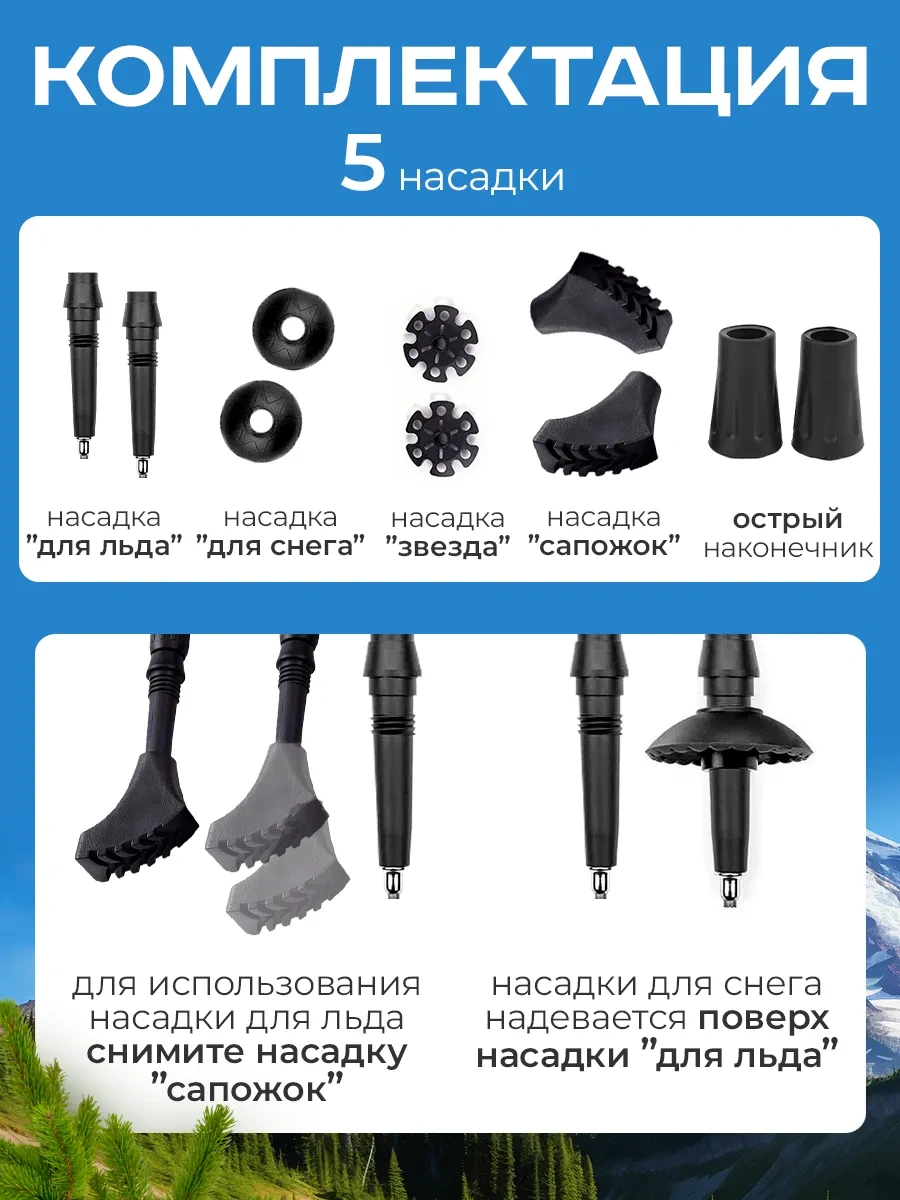 КОМПЛЕКТАЦИЯ
5 насадки

насадка "для льда"

насадка "для снега"

насадка "звезда"

насадка "сапожок"

острый наконечник

для использования насадки для льда снимите насадку "сапожок"

насадки для снега надевается поверх насадки "для льда"