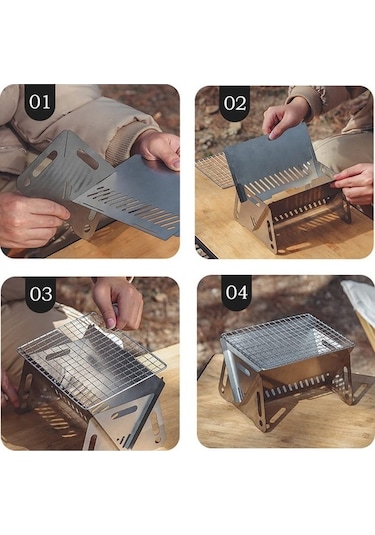 01

02

03

04