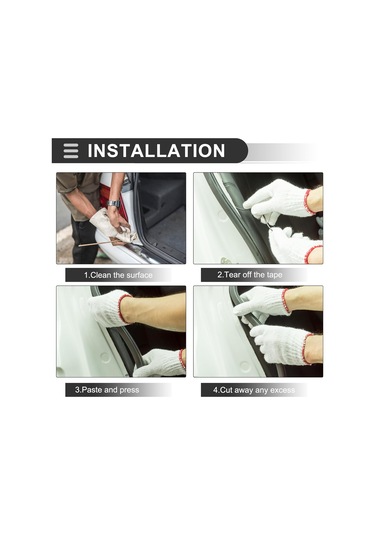 INSTALLATION

1.Clean the surface

2.Tear off the tape

3.Paste and press

4.Cut away any excess