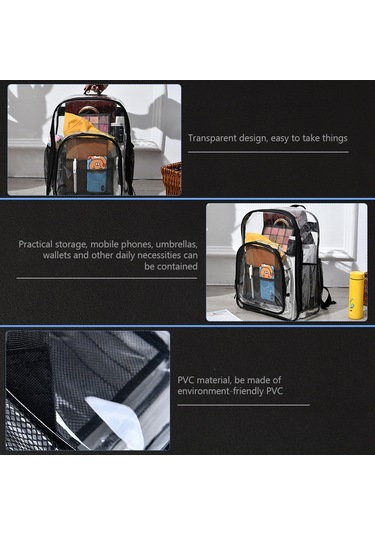 Transparent design, easy to take things

Practical storage, mobile phones, umbrellas, wallets and other daily necessities can be contained

PVC material, be made of environment-friendly PVC