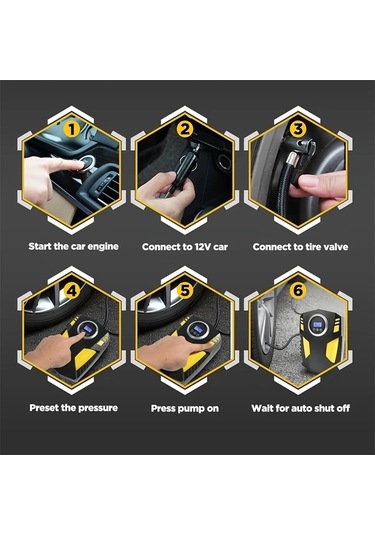 1

Start the car engine

2

Connect to 12V car

3

Connect to tire valve

4

Preset the pressure

5

Press pump on

6

Wait for auto shut off