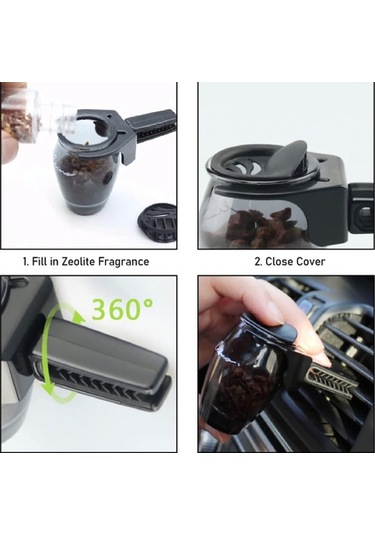 1. Fill in Zeolite Fragrance

2. Close Cover

360°