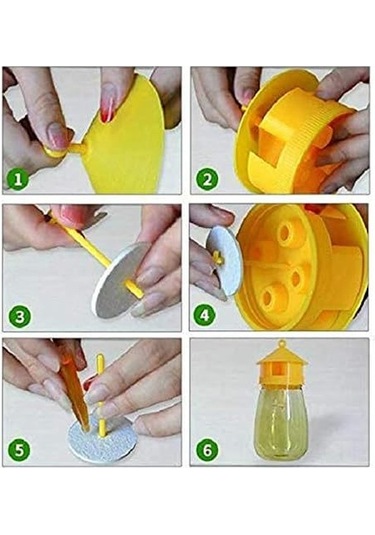 1
2
3
4
5
6