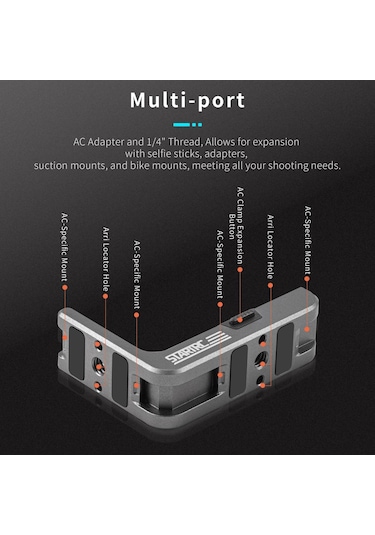 Multi-port

AC Adapter and 1/4" Thread, Allows for expansion with selfie sticks, adapters, suction mounts, and bike mounts, meeting all your shooting needs.

AC-Specific Mount

Arri Locator Hole

AC-Specific Mount

AC-Specific Mount

AC Clamp Expansion Button

Arri Locator Hole

AC-Specific Mount

STARTRC