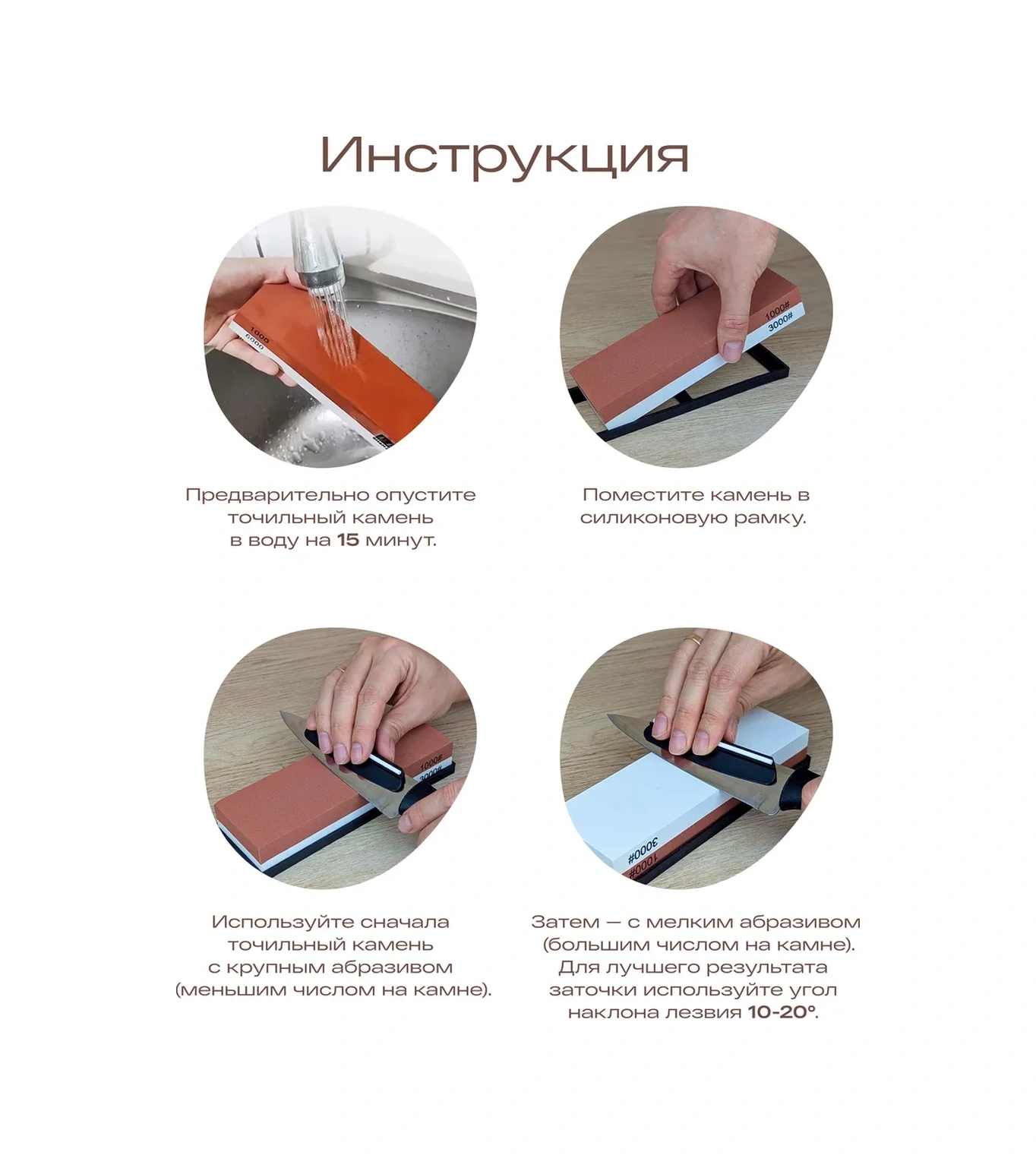 Инструкция

1000
6000

Предварительно опустите точильный камень в воду на 15 минут.

1000#
3000#

Поместите камень в силиконовую рамку.

1000#
3000#

Используйте сначала точильный камень с крупным абразивом (меньшим числом на камне).

3000#
1000#

Затем — с мелким абразивом (большим числом на камне). Для лучшего результата заточки используйте угол наклона лезвия 10-20°.