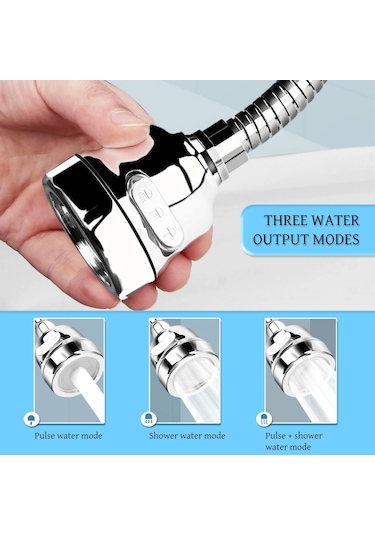 THREE WATER OUTPUT MODES

Pulse water mode

Shower water mode

Pulse + shower water mode