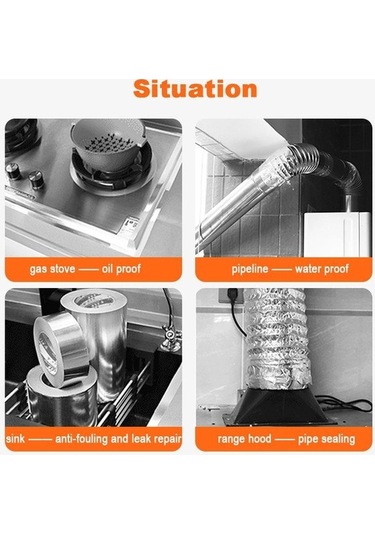 Situation

gas stove —— oil proof

pipeline —— water proof

sink —— anti-fouling and leak repair

range hood —— pipe sealing