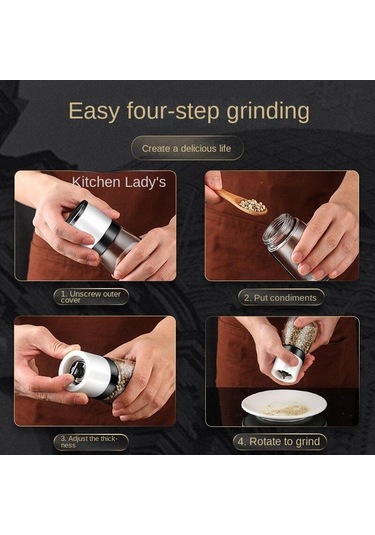 Easy four-step grinding

Create a delicious life

Kitchen Lady's

1. Unscrew outer cover

2. Put condiments

3. Adjust the thickness

4. Rotate to grind