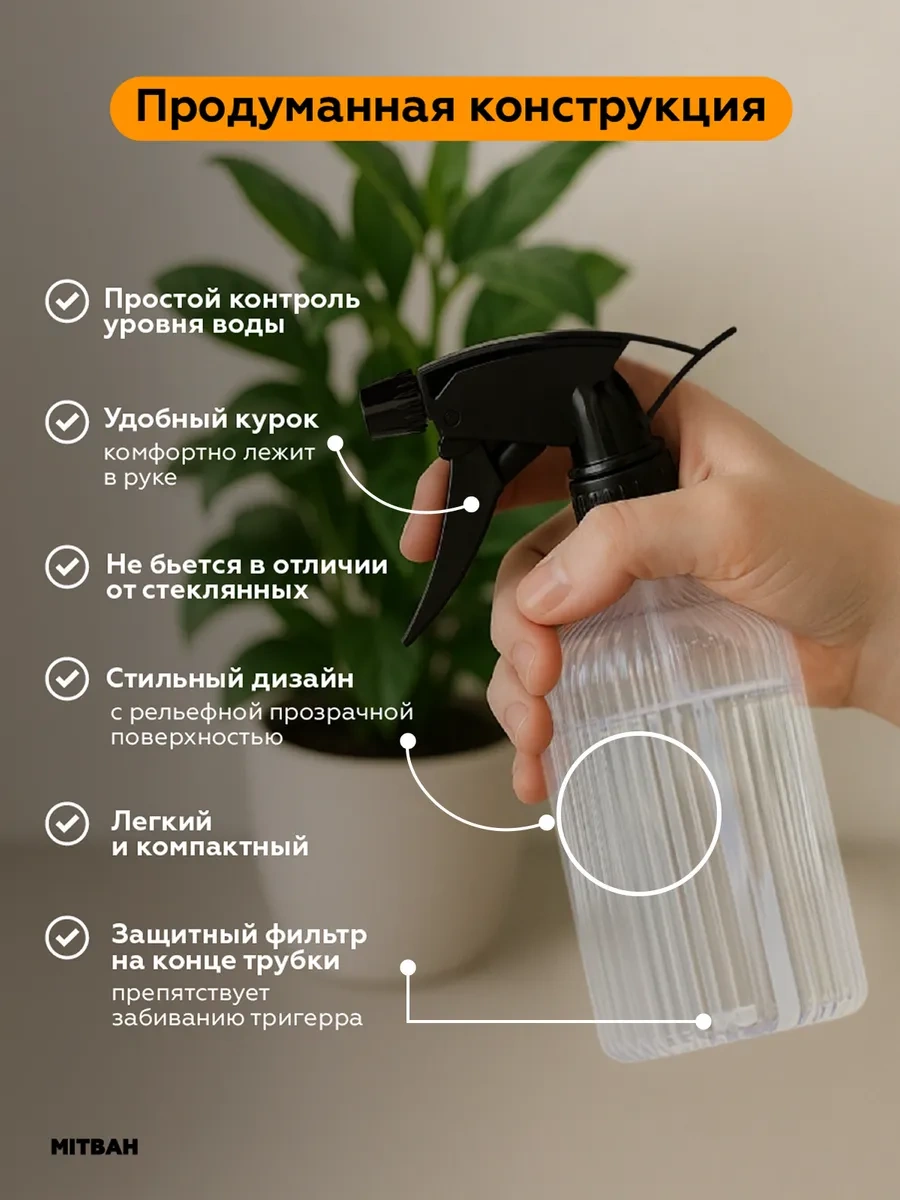 Продуманная конструкция

Простой контроль уровня воды

Удобный курок
комфортно лежит в руке

Не бьется в отличии от стеклянных

Стильный дизайн
с рельефной прозрачной поверхностью

Легкий и компактный

Защитный фильтр на конце трубки
препятствует забиванию тригерра

MITBAH