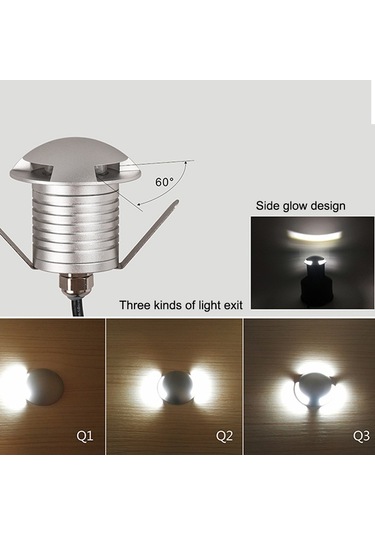 60°

Side glow design

Three kinds of light exit

Q1

Q2

Q3