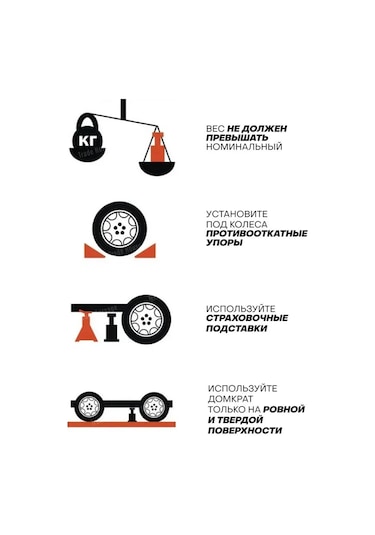 КГ

ВЕС НЕ ДОЛЖЕН ПРЕВЫШАТЬ НОМИНАЛЬНЫЙ

УСТАНОВИТЕ ПОД КОЛЕСА ПРОТИВООТКАТНЫЕ УПОРЫ

ИСПОЛЬЗУЙТЕ СТРАХОВОЧНЫЕ ПОДСТАВКИ

ИСПОЛЬЗУЙТЕ ДОМКРАТ ТОЛЬКО НА РОВНОЙ И ТВЕРДОЙ ПОВЕРХНОСТИ