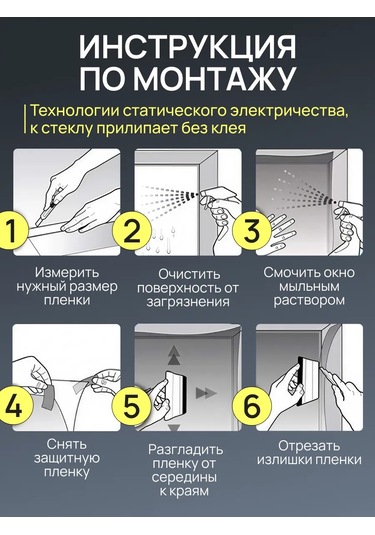 ИНСТРУКЦИЯ ПО МОНТАЖУ

Технологии статического электричества, к стеклу прилипает без клея

1
Измерить нужный размер пленки

2
Очистить поверхность от загрязнения

3
Смочить окно мыльным раствором

4
Снять защитную пленку

5
Разгладить пленку от середины к краям

6
Отрезать излишки пленки