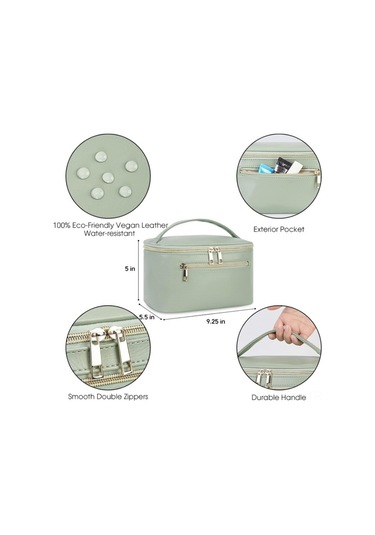 100% Eco-Friendly Vegan Leather
Water-resistant

Exterior Pocket

5 in

5.5 in

9.25 in

Smooth Double Zippers

Durable Handle